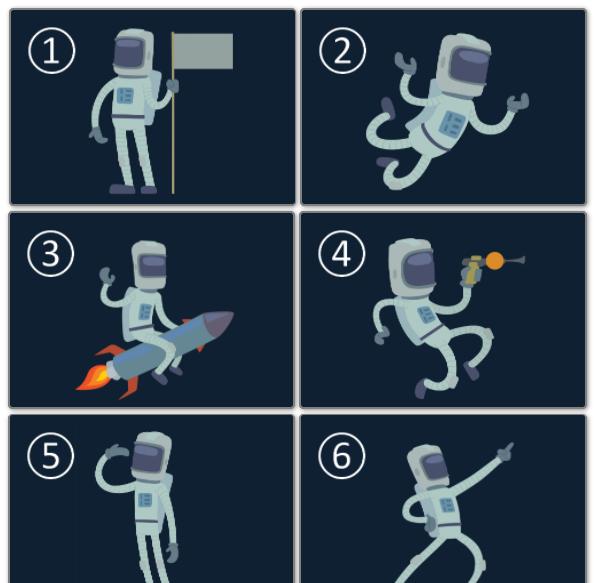 ①

②

③

④

⑤

⑥