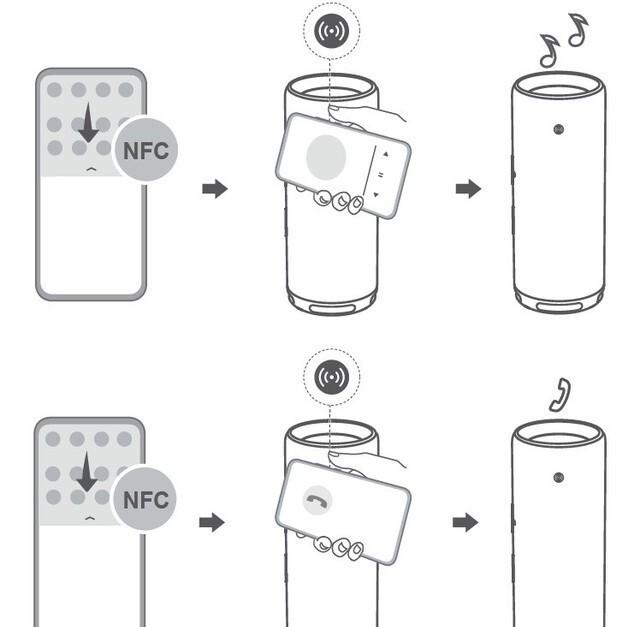 NFC

NFC